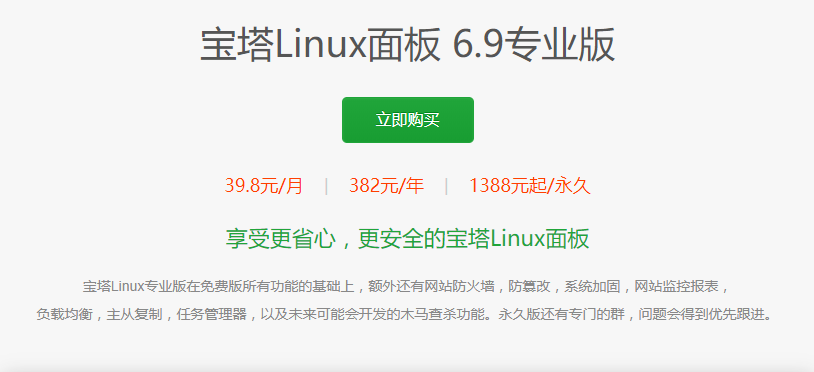 宝塔Linux面板 6.9专业版

立即购买

39.8元/月 | 382元/年 | 1388元起/永久

享受更省心，更安全的宝塔Linux面板

宝塔Linux专业版在免费版所有功能的基础上，额外还有网站防火墙，防篡改，系统加固，网站监控报表，负载均衡，主从复制，任务管理器，以及未来可能会开发的木马查杀功能。永久版还有专门的群，问题会得到优先跟进。