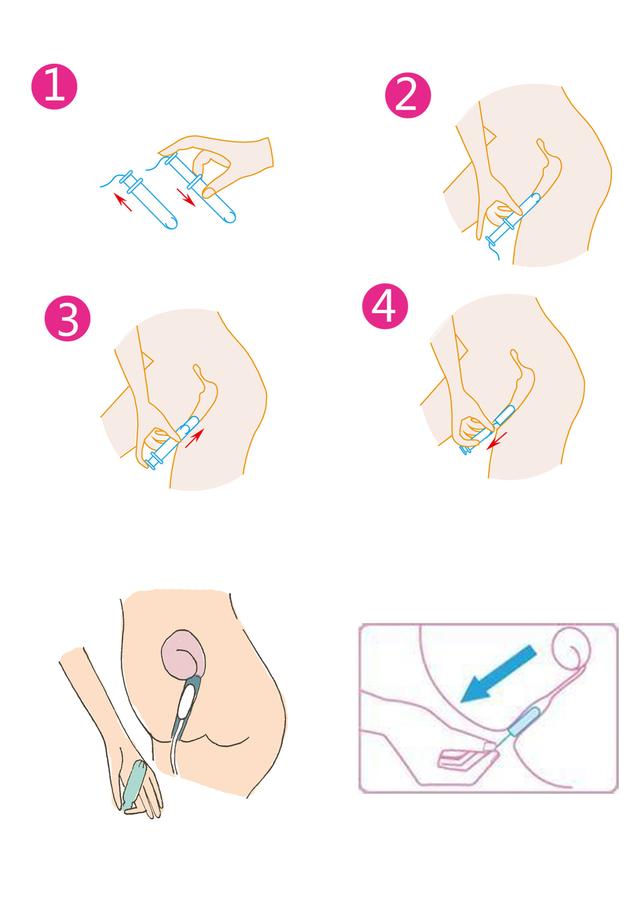 1

2

3

4